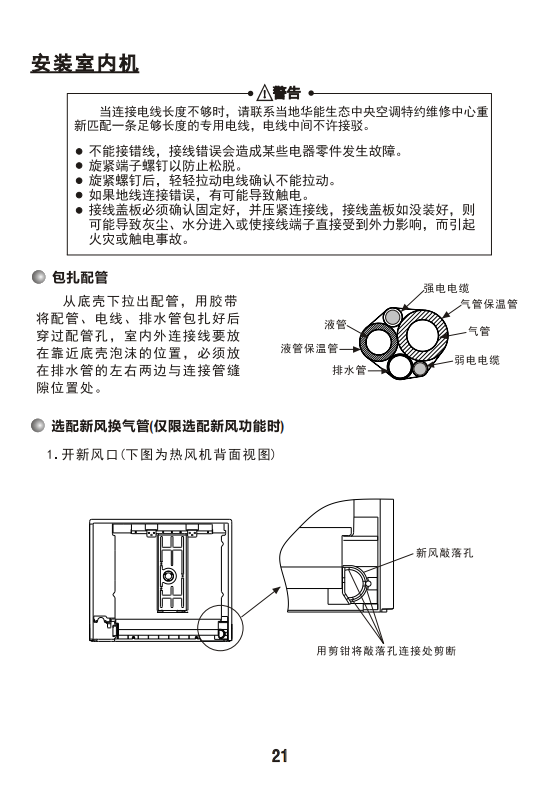 安装室内机

警告

当连接电线长度不够时，请联系当地华能生态中央空调特约维修中心重新匹配一条足够长度的专用电线，电线中间不许接驳。

● 不能接错线，接线错误会造成某些电器零件发生故障。
● 旋紧端子螺钉以防止松脱。
● 旋紧螺钉后，轻轻拉动电线确认不能拉动。
● 如果地线连接错误，有可能导致触电。
● 接线盖板必须确认固定好，并压紧连接线，接线盖板如没装好，则可能导致灰尘、水分进入或使接线端子直接受到外力影响，而引起火灾或触电事故。

包扎配管

从底壳下拉出配管，用胶带将配管、电线、排水管包扎好后穿过配管孔，室内外连接线要放在靠近底壳泡沫的位置，必须放在排水管的左右两边与连接管缝隙位置处。

强电电缆
气管保温管
液管
气管
液管保温管
弱电电缆
排水管

选配新风换气管(仅限选配新风功能时)

1. 开新风口(下图为热风机背面视图)

新风敲落孔

用剪钳将敲落孔连接处剪断

21