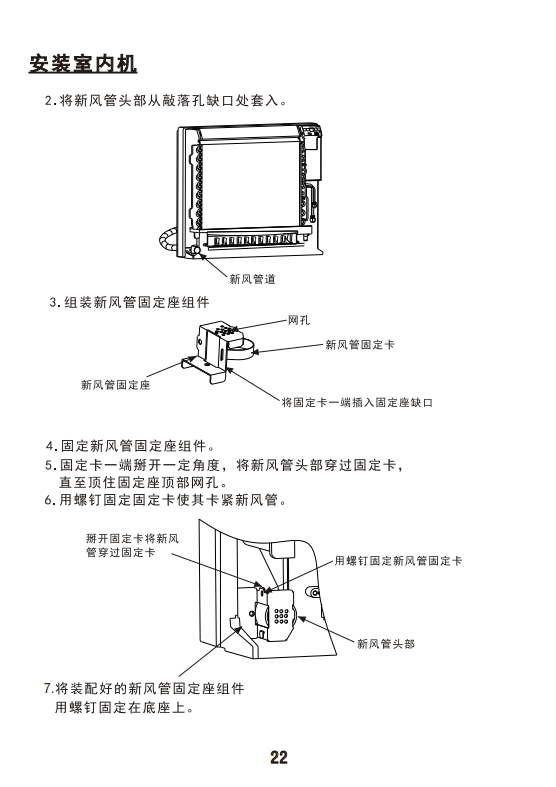 安装室内机

2.将新风管头部从敲落孔缺口处套入。

新风管道

3.组装新风管固定座组件

网孔

新风管固定卡

新风管固定座

将固定卡一端插入固定座缺口

4.固定新风管固定座组件。
5.固定卡一端掰开一定角度，将新风管头部穿过固定卡，直至顶住固定座顶部网孔。
6.用螺钉固定固定卡使其卡紧新风管。

掰开固定卡将新风管穿过固定卡

用螺钉固定新风管固定卡

新风管头部

7.将装配好的新风管固定座组件用螺钉固定在底座上。

22