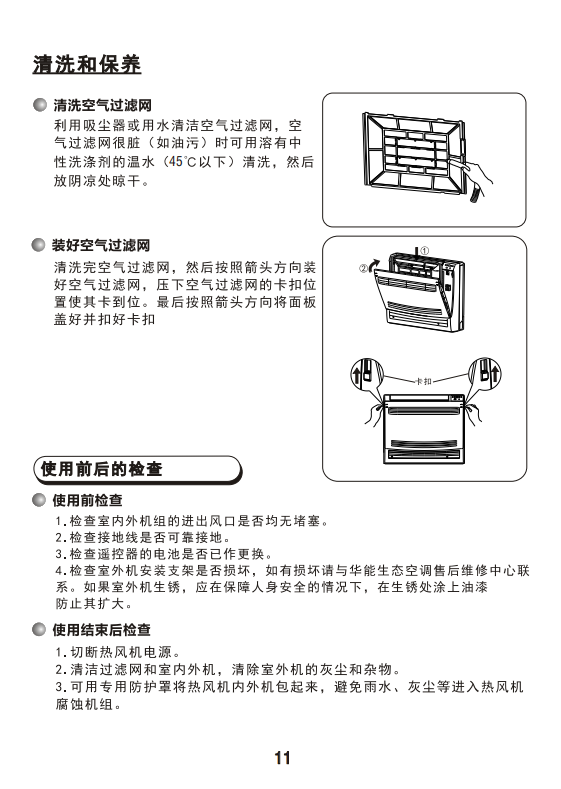 清洗和保养

清洗空气过滤网

利用吸尘器或用水清洁空气过滤网，空气过滤网很脏（如油污）时可用溶有中性洗涤剂的温水（45℃以下）清洗，然后放阴凉处晾干。

装好空气过滤网

清洗完空气过滤网，然后按照箭头方向装好空气过滤网，压下空气过滤网的卡扣位置使其卡到位。最后按照箭头方向将面板盖好并扣好卡扣

①

②

卡扣

使用前后的检查

使用前检查

1.检查室内外机组的进出风口是否均无堵塞。
2.检查接地线是否可靠接地。
3.检查遥控器的电池是否已作更换。
4.检查室外机安装支架是否损坏，如有损坏请与华能生态空调售后维修中心联系。如果室外机生锈，应在保障人身安全的情况下，在生锈处涂上油漆防止其扩大。

使用结束后检查

1.切断热风机电源。
2.清洁过滤网和室内外机，清除室外机的灰尘和杂物。
3.可用专用防护罩将热风机内外机包起来，避免雨水、灰尘等进入热风机腐蚀机组。

11